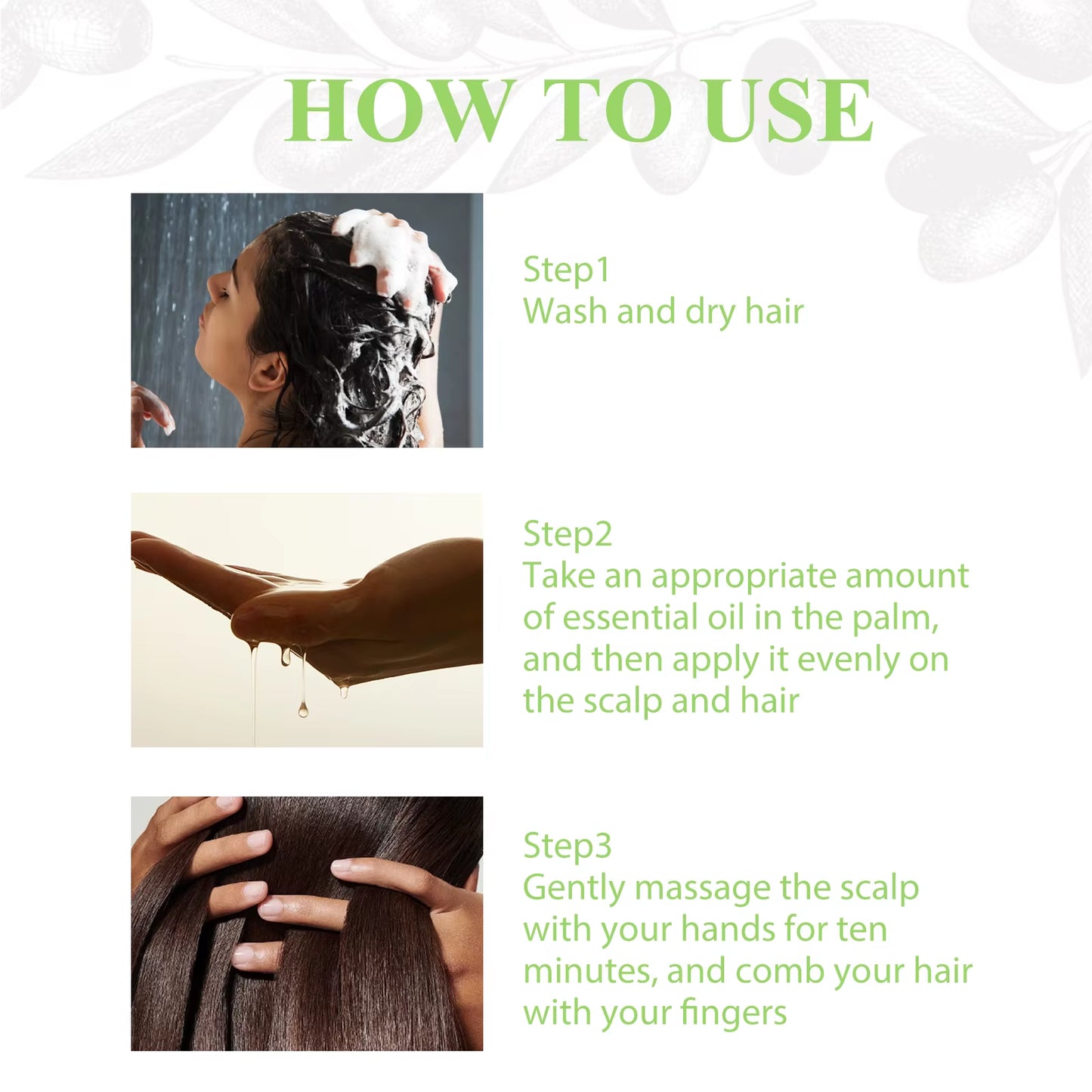 HOW TO USE

Step1
Wash and dry hair

Step2
Take an appropriate amount of essential oil in the palm, and then apply it evenly on the scalp and hair

Step3
Gently massage the scalp with your hands for ten minutes, and comb your hair with your fingers