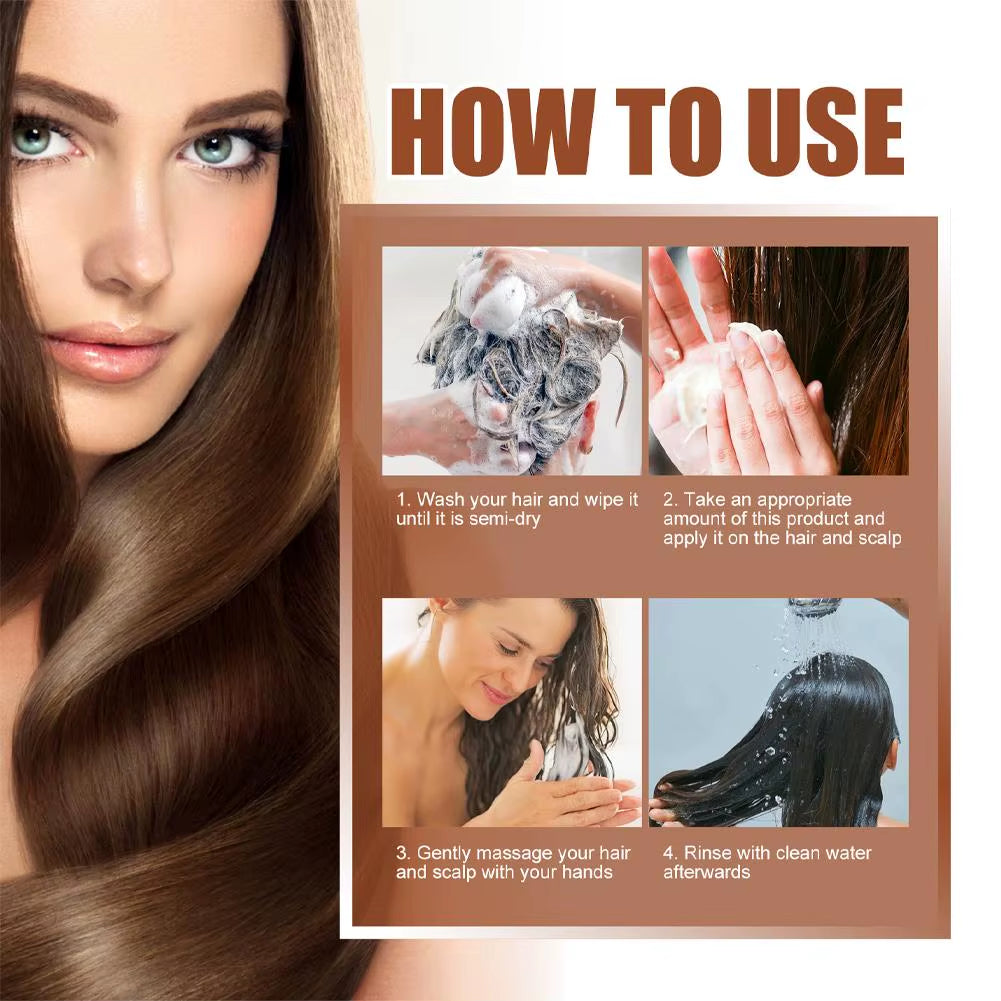 HOW TO USE

1. Wash your hair and wipe it until it is semi-dry

2. Take an appropriate amount of this product and apply it on the hair and scalp

3. Gently massage your hair and scalp with your hands

4. Rinse with clean water afterwards